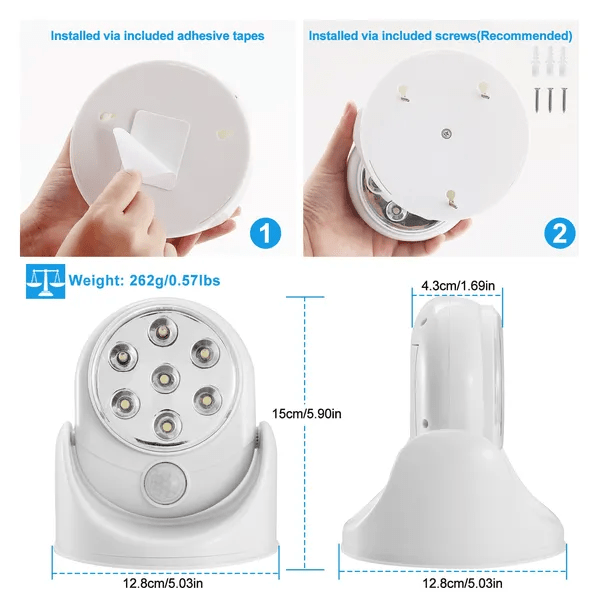 Installed via included adhesive tapes

1

Installed via included screws(Recommended)

2

Weight: 262g/0.57lbs

4.3cm/1.69in

15cm/5.90in

12.8cm/5.03in

12.8cm/5.03in