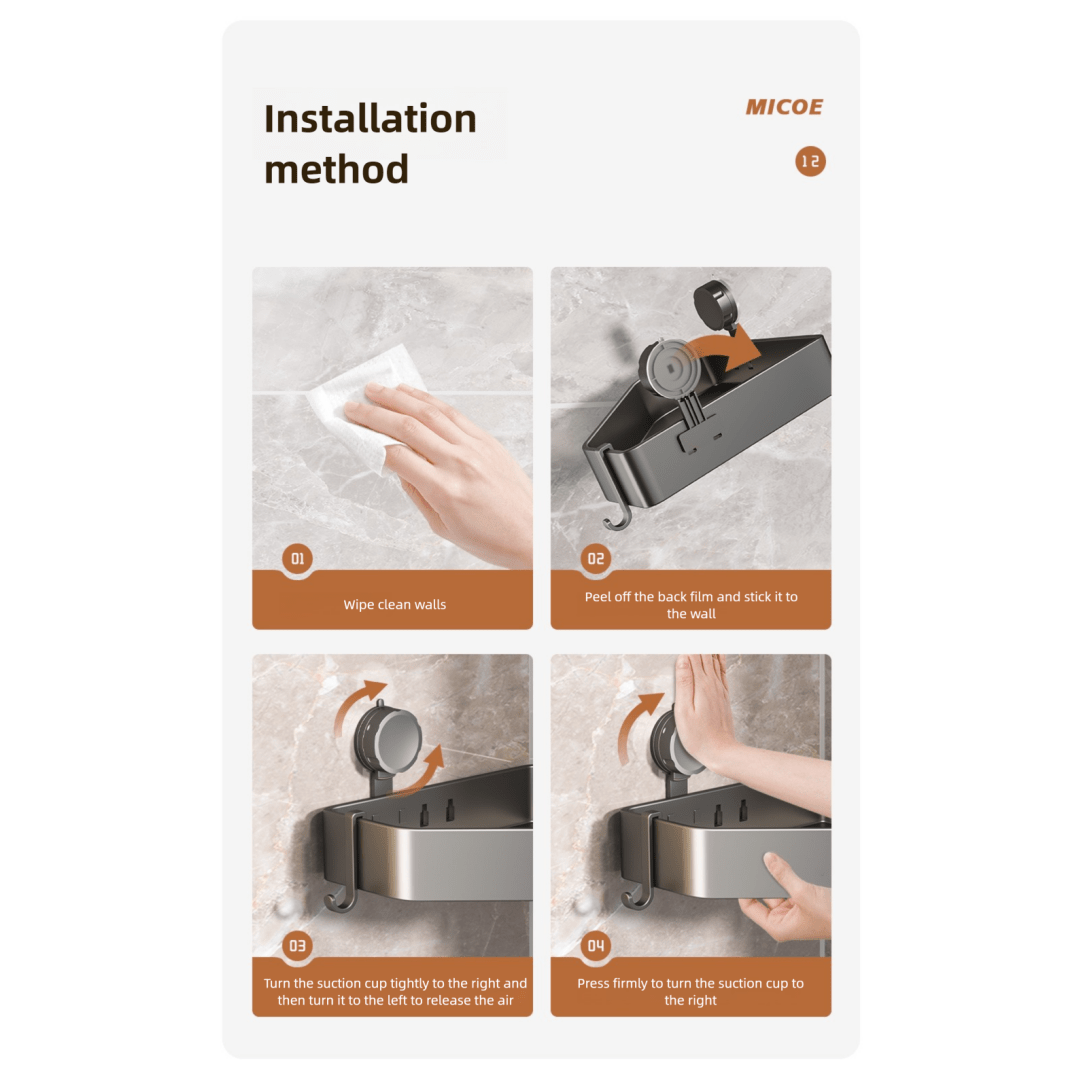 Installation method

MICOE

12

01
Wipe clean walls

02
Peel off the back film and stick it to the wall

03
Turn the suction cup tightly to the right and then turn it to the left to release the air

04
Press firmly to turn the suction cup to the right