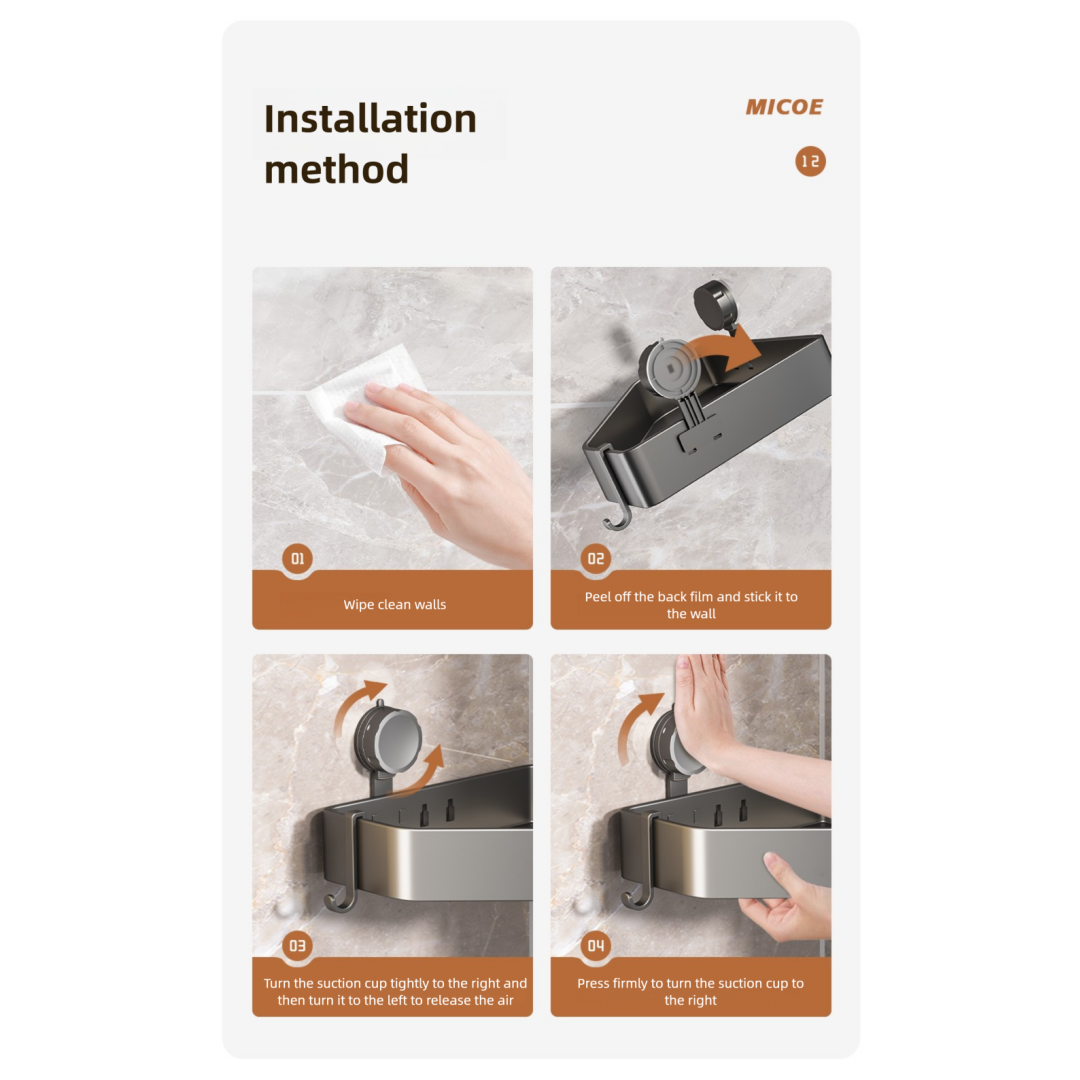 Installation method

MICOE

12

01

Wipe clean walls

02

Peel off the back film and stick it to the wall

03

Turn the suction cup tightly to the right and then turn it to the left to release the air

04

Press firmly to turn the suction cup to the right