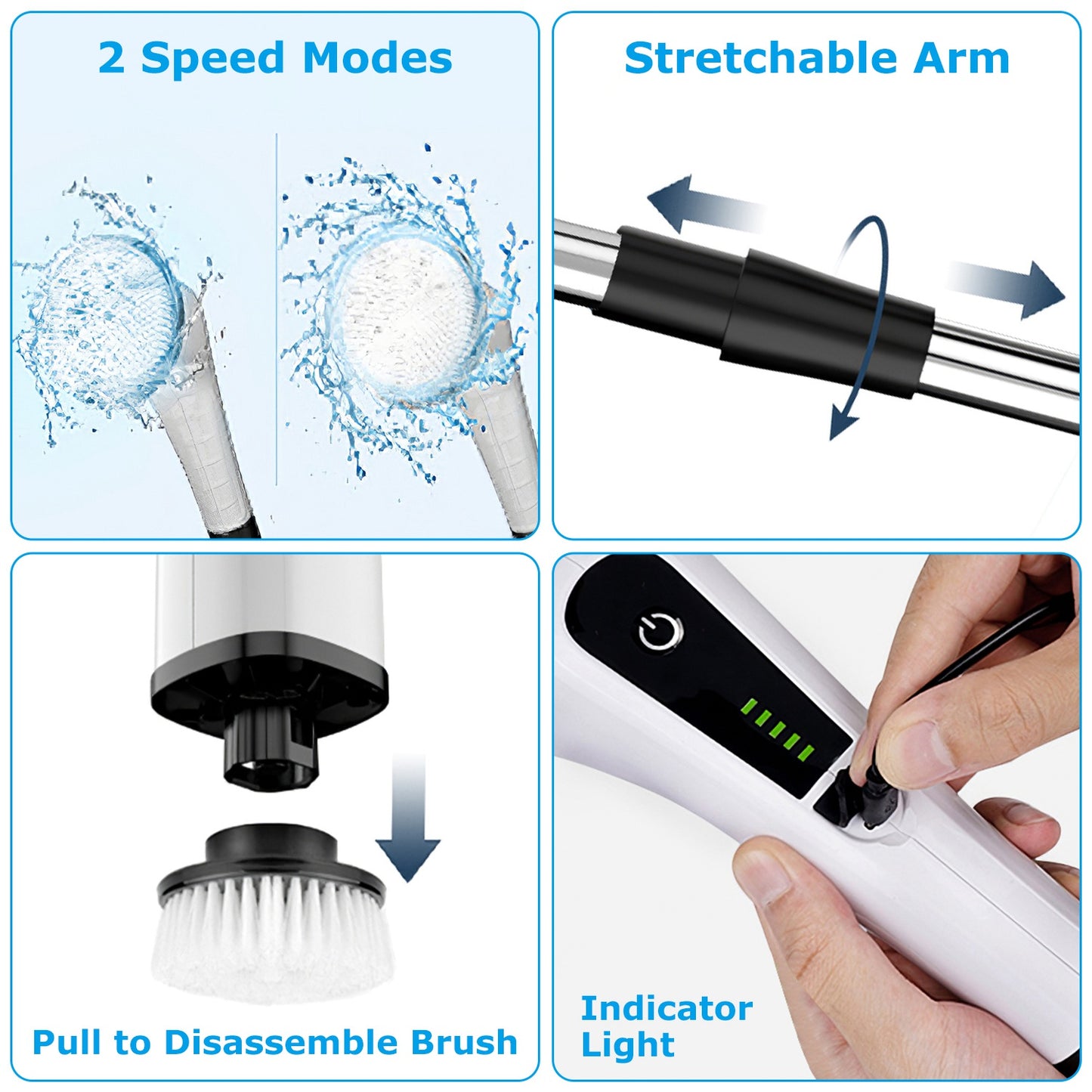 2 Speed Modes

Stretchable Arm

Pull to Disassemble Brush

Indicator Light