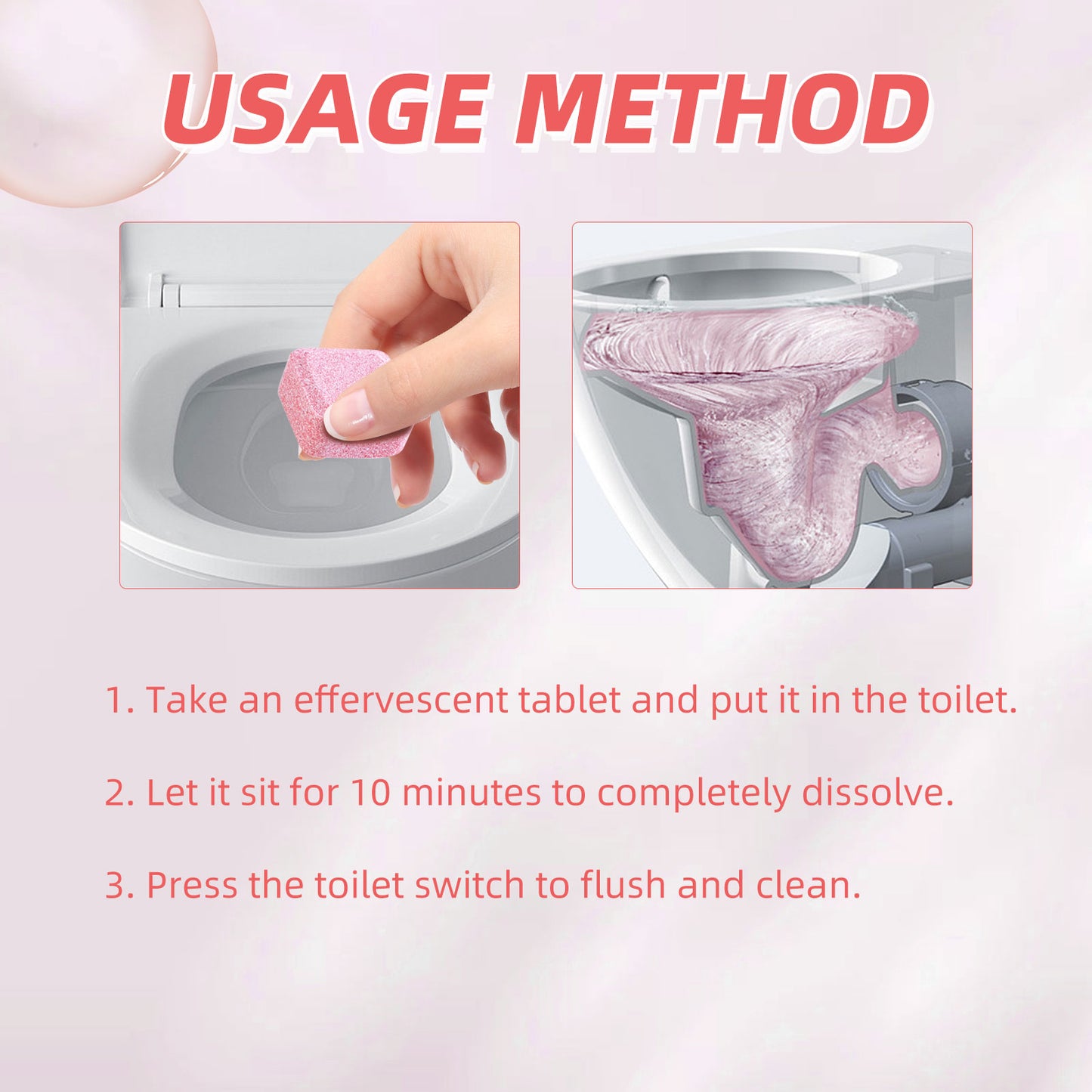 USAGE METHOD

1. Take an effervescent tablet and put it in the toilet.

2. Let it sit for 10 minutes to completely dissolve.

3. Press the toilet switch to flush and clean.