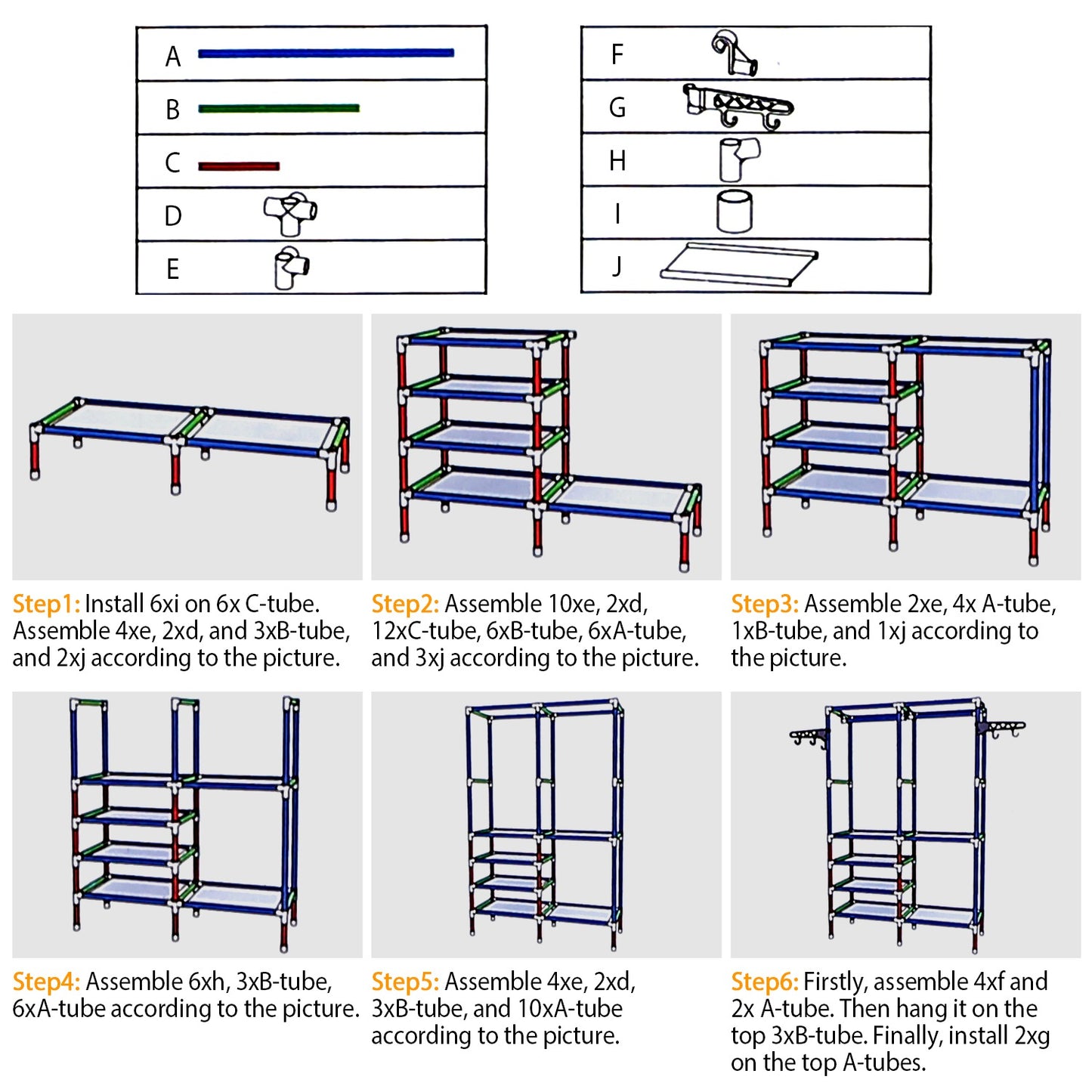 A
B
C
D
E

F
G
H
I
J

Step1: Install 6xi on 6x C-tube. Assemble 4xe, 2xd, and 3xB-tube, and 2xj according to the picture.

Step2: Assemble 10xe, 2xd, 12xC-tube, 6xB-tube, 6xA-tube, and 3xj according to the picture.

Step3: Assemble 2xe, 4x A-tube, 1xB-tube, and 1xj according to the picture.

Step4: Assemble 6xh, 3xB-tube, 6xA-tube according to the picture.

Step5: Assemble 4xe, 2xd, 3xB-tube, and 10xA-tube according to the picture.

Step6: Firstly, assemble 4xf and 2x A-tube. Then hang it on the top 3xB-tube. Finally, install 2xg on the top A-tubes.